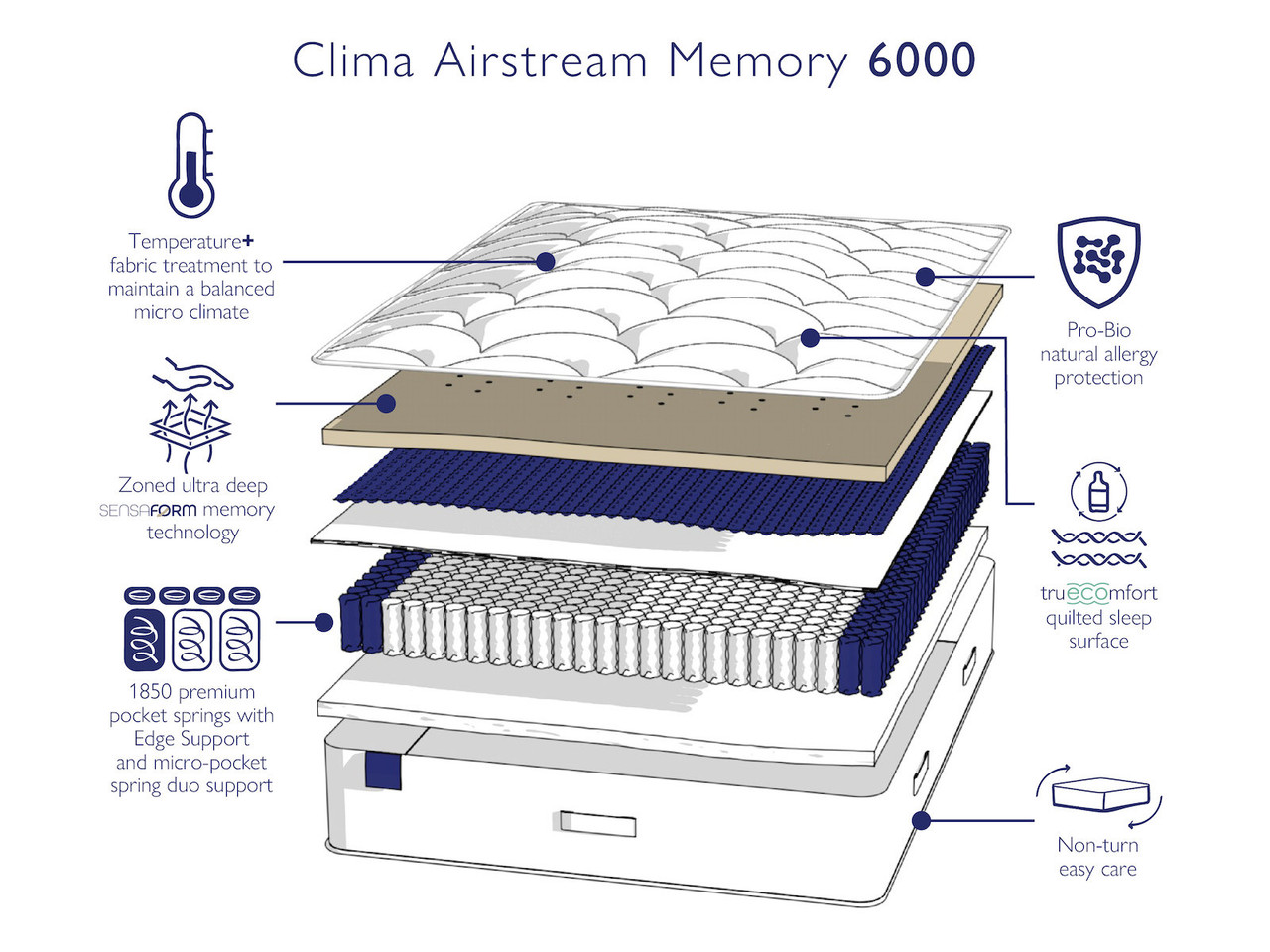 Clima Airstream Memory 6000

Temperature+ fabric treatment to maintain a balanced micro climate

Zoned ultra deep SENSAFORM memory technology

1850 premium pocket springs with Edge Support and micro-pocket spring duo support

Pro-Bio natural allergy protection

truecomfort quilted sleep surface

Non-turn easy care